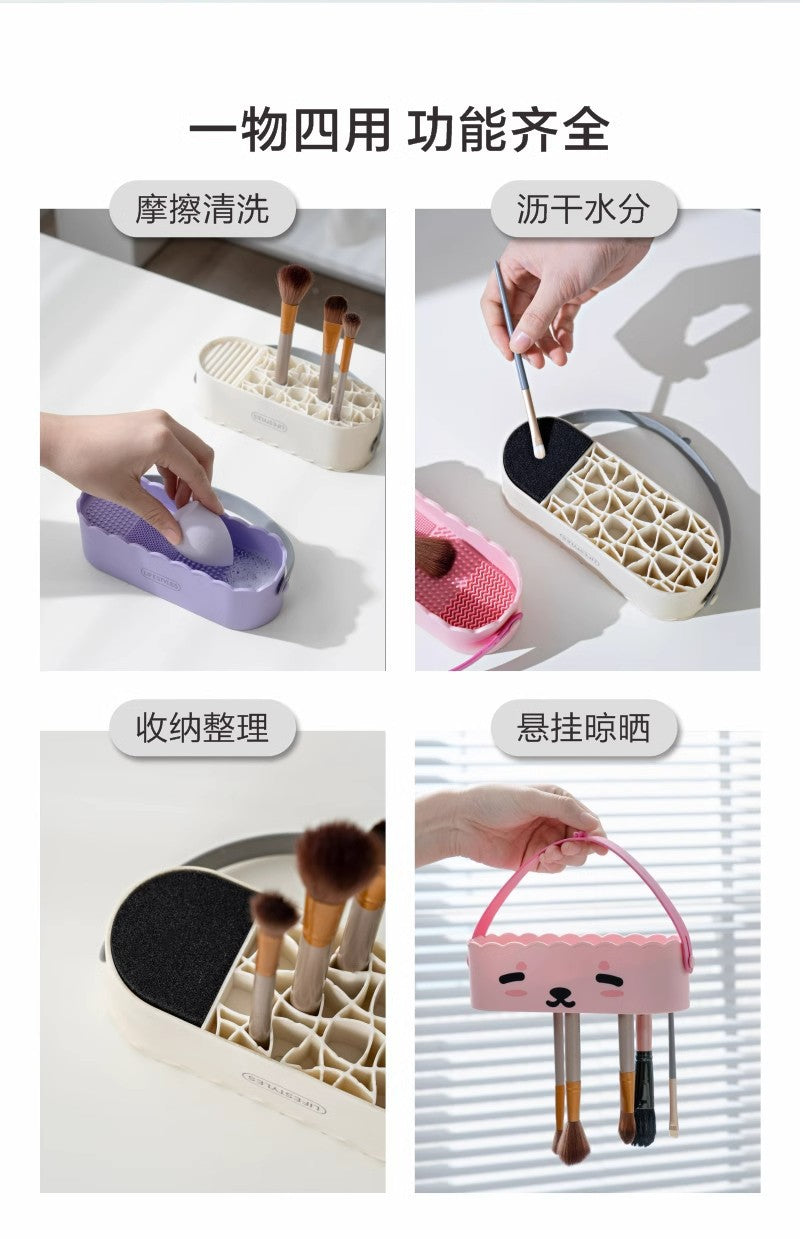 一物四用 功能齐全

摩擦清洗

沥干水分

收纳整理

悬挂晾晒

LIFESTYLES