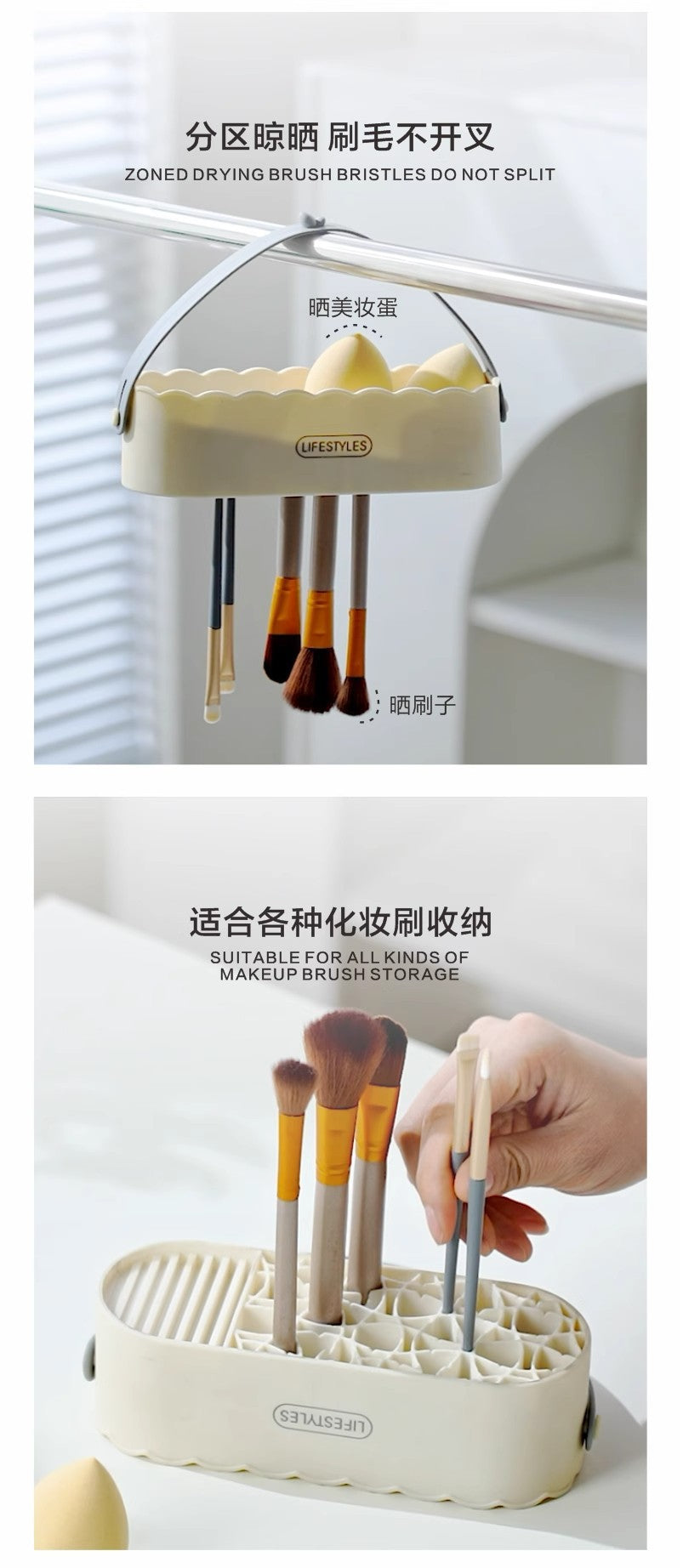 分区晾晒 刷毛不开叉
ZONED DRYING BRUSH BRISTLES DO NOT SPLIT

晒美妆蛋

LIFESTYLES

晒刷子

适合各种化妆刷收纳
SUITABLE FOR ALL KINDS OF MAKEUP BRUSH STORAGE

LIFESTYLES