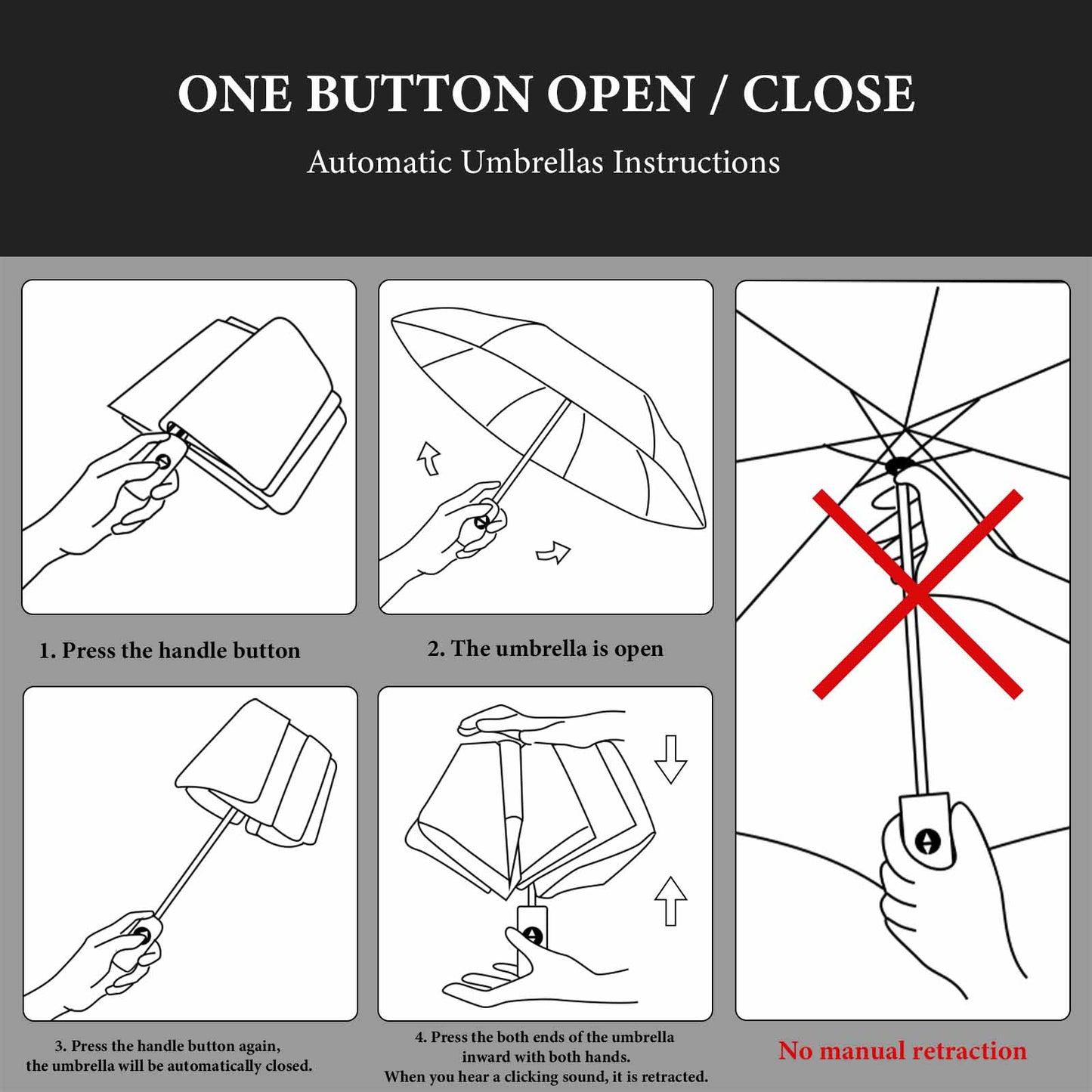 ONE BUTTON OPEN / CLOSE

Automatic Umbrellas Instructions

1. Press the handle button

2. The umbrella is open

3. Press the handle button again, the umbrella will be automatically closed.

4. Press the both ends of the umbrella inward with both hands. When you hear a clicking sound, it is retracted.

No manual retraction